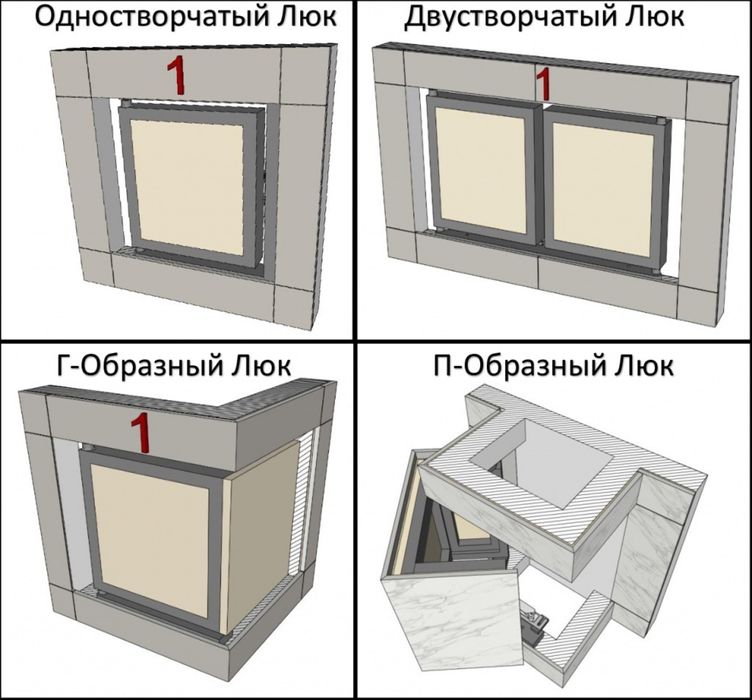 Одностворчатый Люк

1

Двустворчатый Люк

1

Г-Образный Люк

1

П-Образный Люк