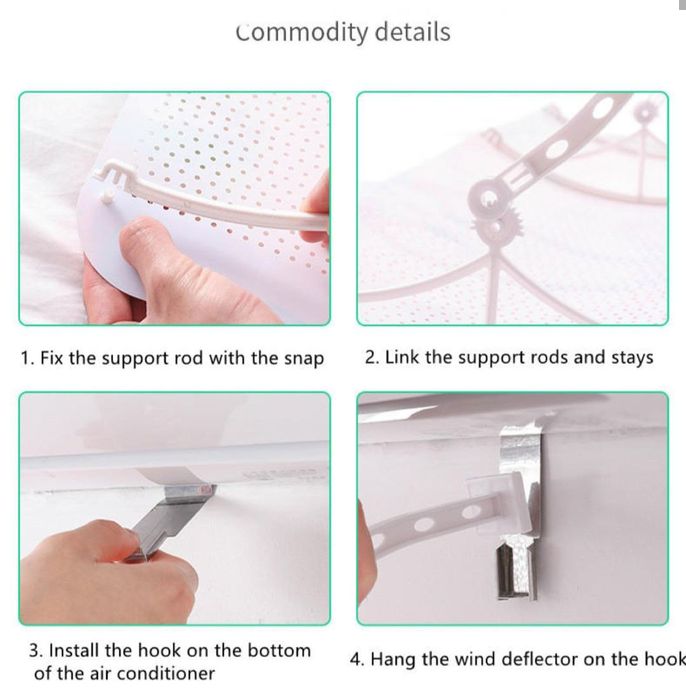 Commodity details

1. Fix the support rod with the snap

2. Link the support rods and stays

3. Install the hook on the bottom of the air conditioner

4. Hang the wind deflector on the hook