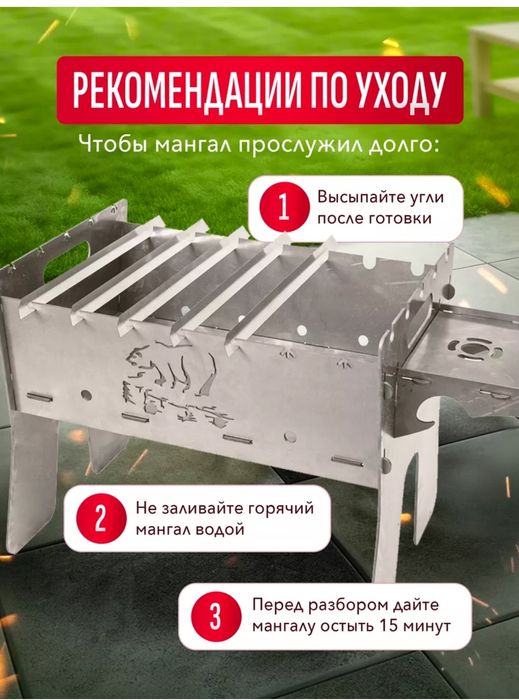 РЕКОМЕНДАЦИИ ПО УХОДУ

Чтобы мангал прослужил долго:

1 Высыпайте угли после готовки

2 Не заливайте горячий мангал водой

3 Перед разбором дайте мангалу остыть 15 минут