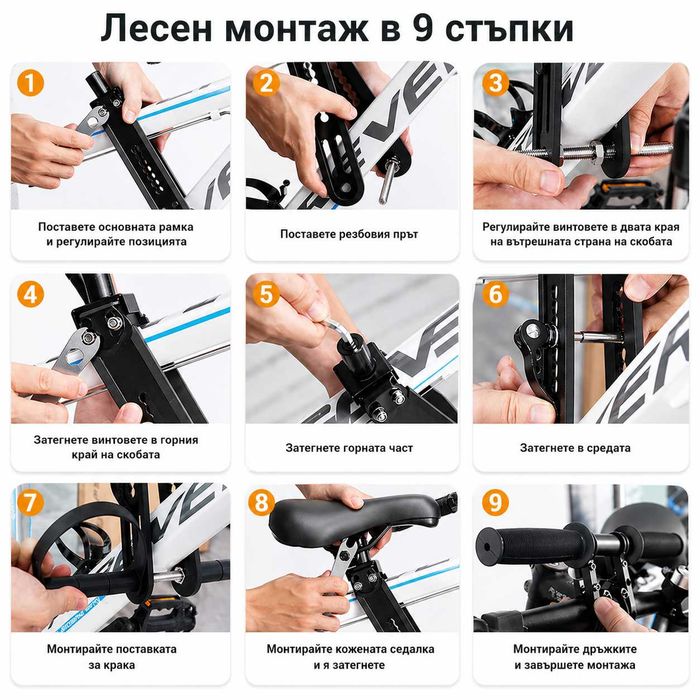 Лесен монтаж в 9 стъпки

1
Поставете основната рамка и регулирайте позицията

2
Поставете резбовия прът

3
Регулирайте винтовете в двата края на вътрешната страна на скобата

4
Затегнете винтовете в горния край на скобата

5
Затегнете горната част

6
Затегнете в средата

7
Монтирайте поставката за крака

8
Монтирайте кожената седалка и я затегнете

9
Монтирайте дръжките и завършете монтажа