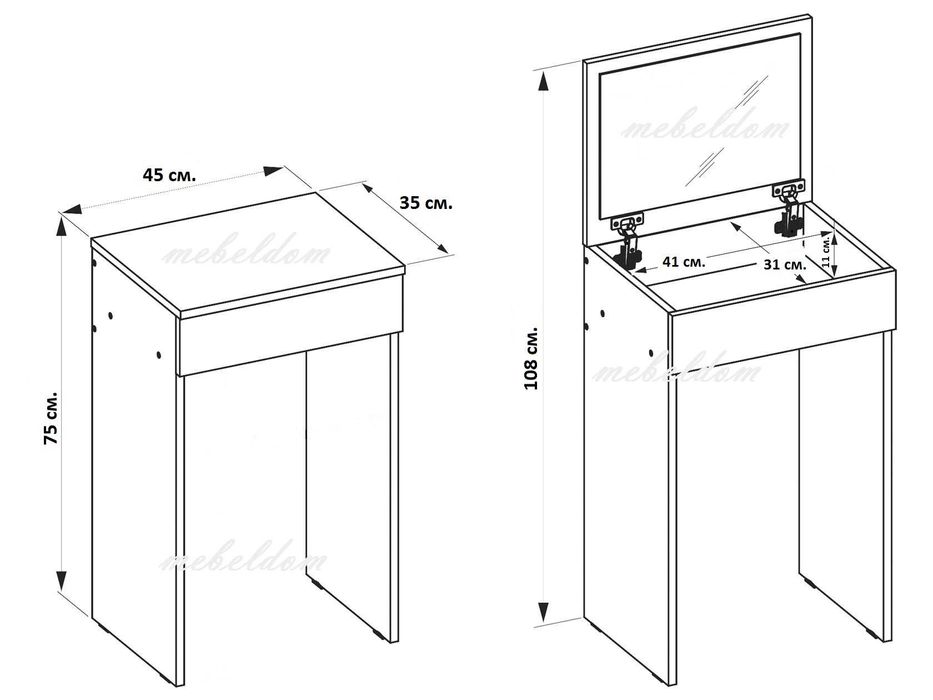 45 см.

35 см.

75 см.

mebeldom

mebeldom

mebeldom

108 см.

41 см.

31 см.

11 см.

mebeldom