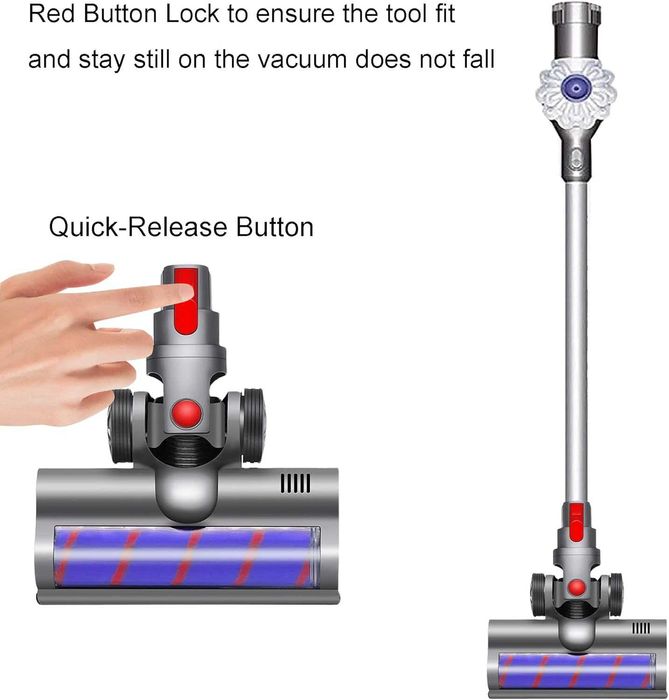 Red Button Lock to ensure the tool fit and stay still on the vacuum does not fall

Quick-Release Button