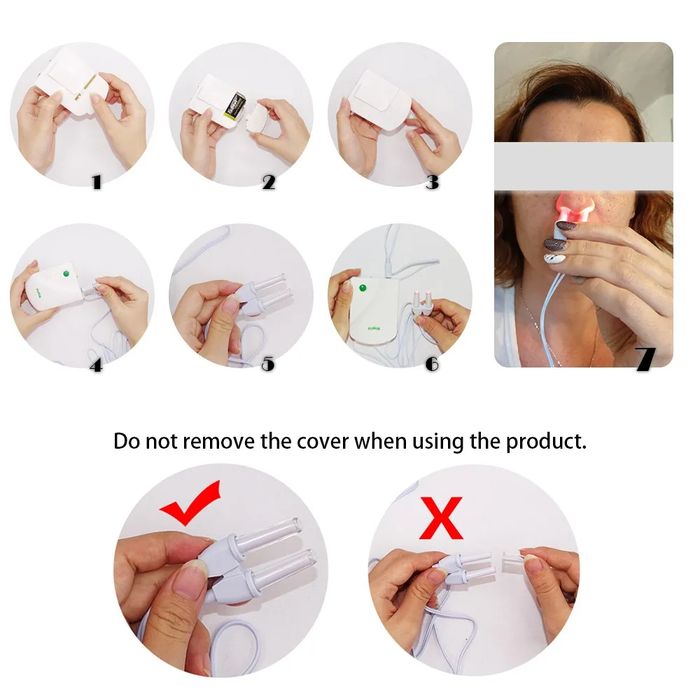 1

2

3

4

5

6

7

Do not remove the cover when using the product.

X