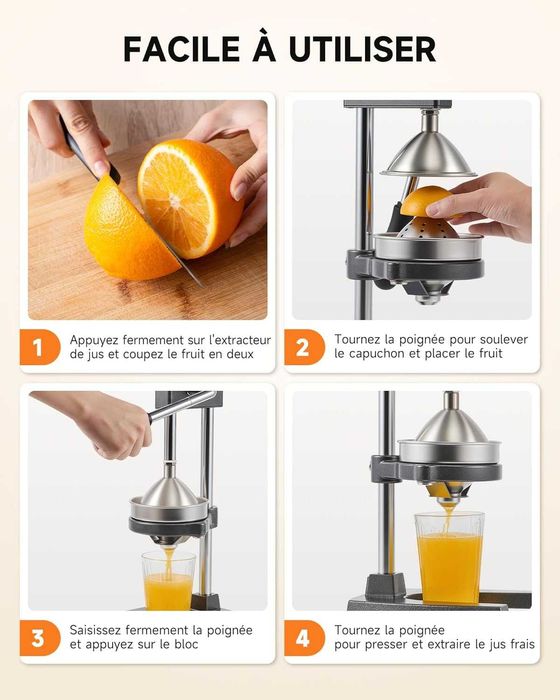 FACILE À UTILISER

1
Appuyez fermement sur l'extracteur de jus et coupez le fruit en deux

2
Tournez la poignée pour soulever le capuchon et placer le fruit

3
Saisissez fermement la poignée et appuyez sur le bloc

4
Tournez la poignée pour presser et extraire le jus frais