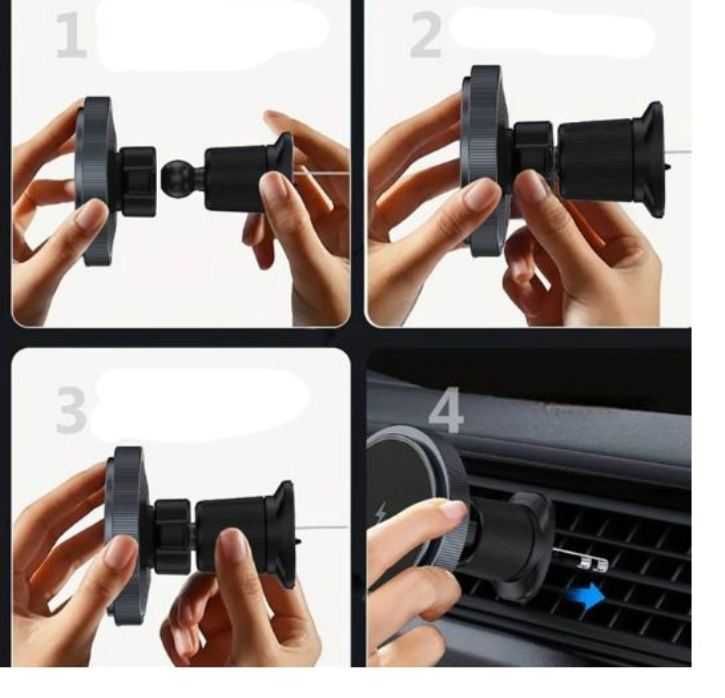 1

2

3

4