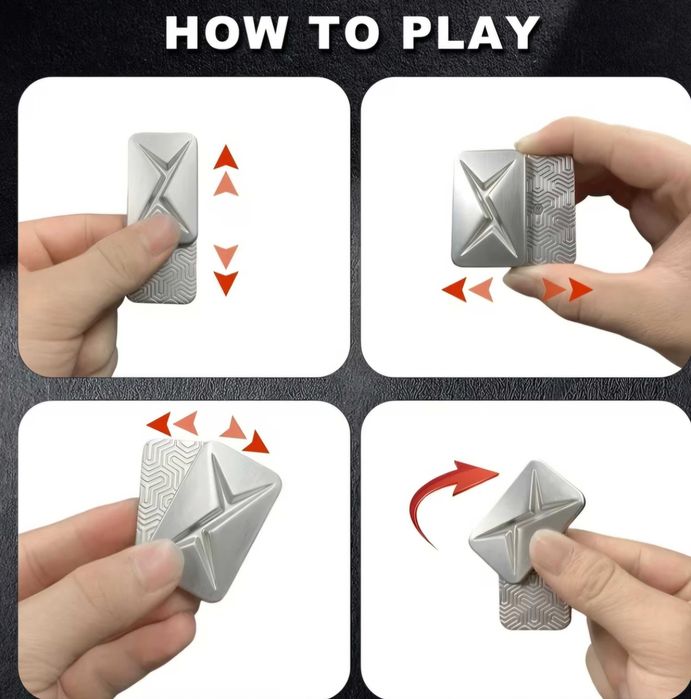 HOW TO PLAY