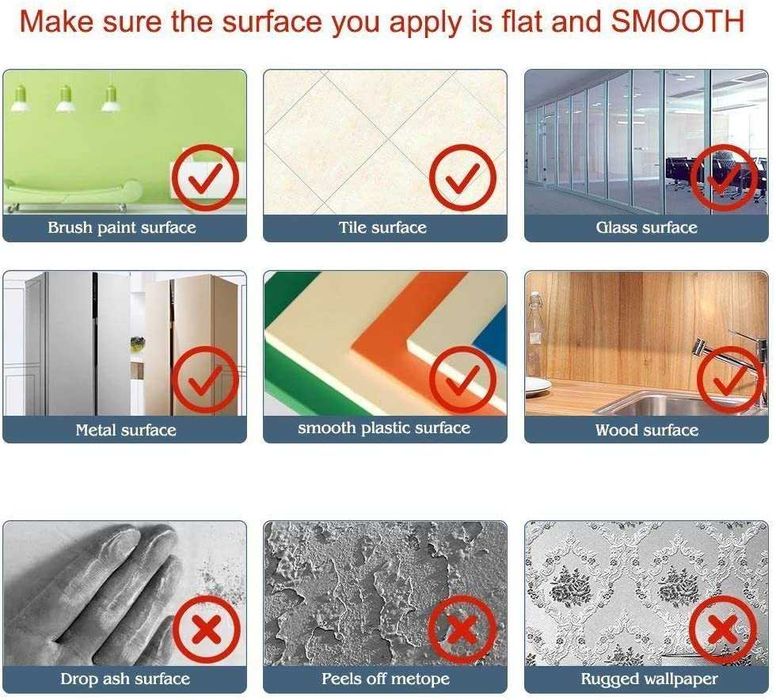 Make sure the surface you apply is flat and SMOOTH

Brush paint surface

Tile surface

Glass surface

Metal surface

smooth plastic surface

Wood surface

Drop ash surface

Peels off metope

Rugged wallpaper