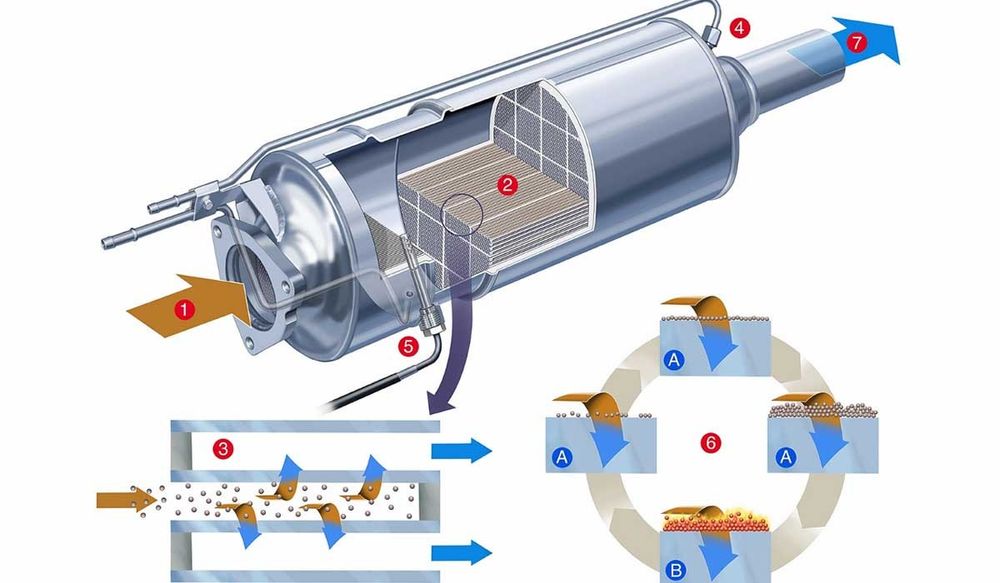 4
7
2
1
5
3
A
A
6
A
B