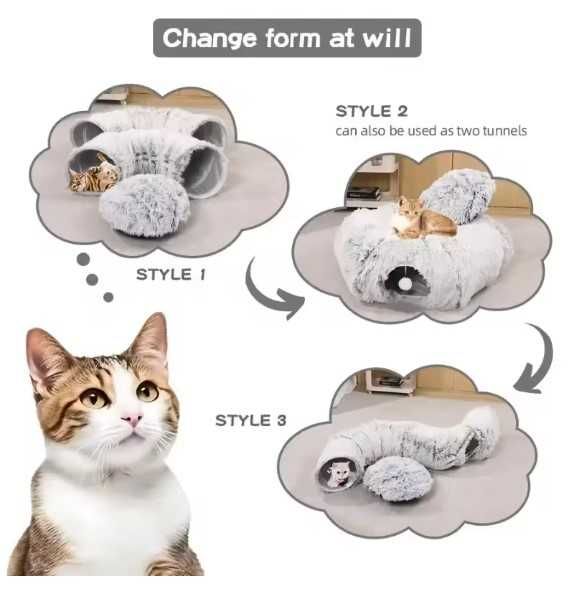 Change form at will

STYLE 2
can also be used as two tunnels

STYLE 1

STYLE 3