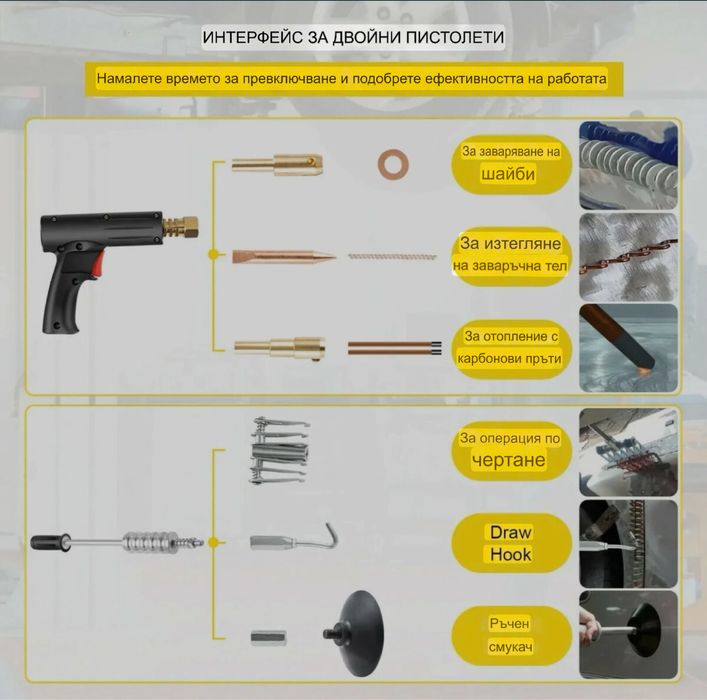 ИНТЕРФЕЙС ЗА ДВОЙНИ ПИСТОЛЕТИ

Намалете времето за превключване и подобрете ефективността на работата

За заваряване на шайби

За изтегляне на заваръчна тел

За отопление с карбонови пръти

За операция по чертане

Draw Hook

Ръчен смукач