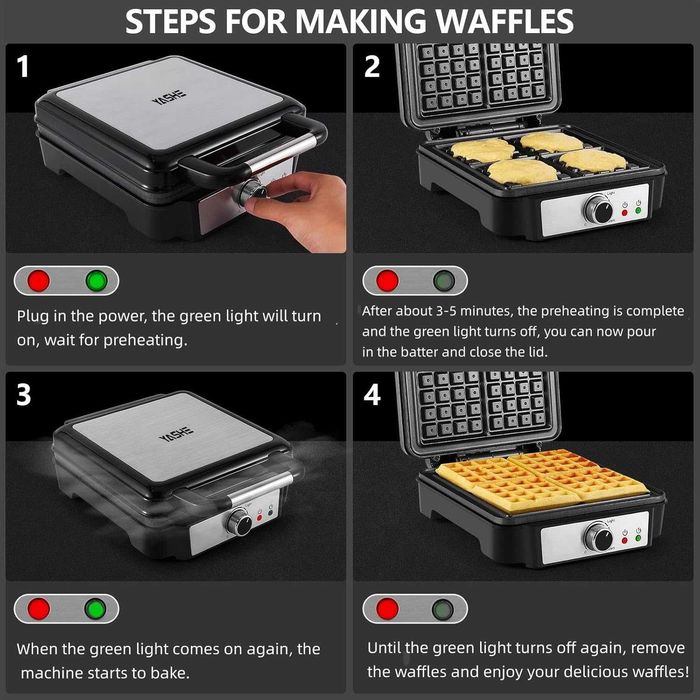 STEPS FOR MAKING WAFFLES

1

YASHE

Plug in the power, the green light will turn on, wait for preheating.

2

After about 3-5 minutes, the preheating is complete and the green light turns off, you can now pour in the batter and close the lid.

3

YASHE

When the green light comes on again, the machine starts to bake.

4

Until the green light turns off again, remove the waffles and enjoy your delicious waffles!