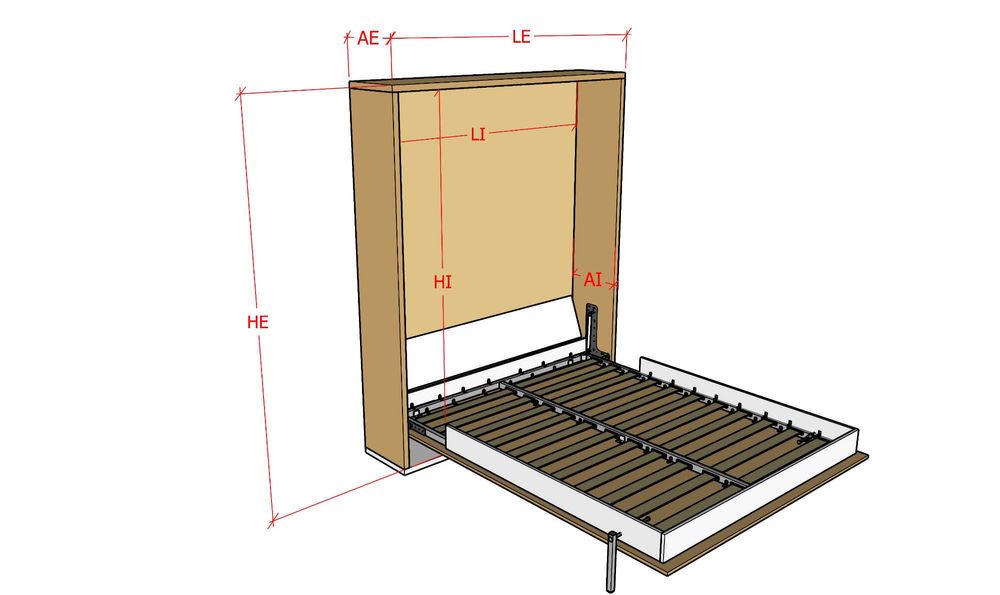 AE
LE
LI
HI
AI
HE