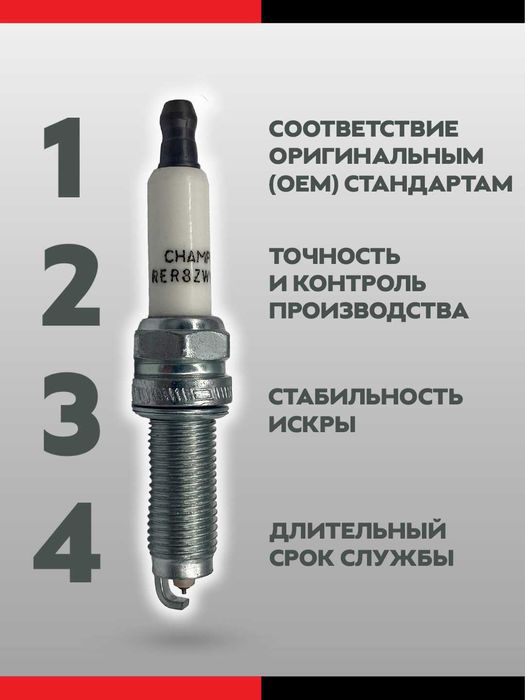 1

СООТВЕТСТВИЕ ОРИГИНАЛЬНЫМ (OEM) СТАНДАРТАМ

CHAMP
RER8ZW

2

ТОЧНОСТЬ И КОНТРОЛЬ ПРОИЗВОДСТВА

3

СТАБИЛЬНОСТЬ ИСКРЫ

4

ДЛИТЕЛЬНЫЙ СРОК СЛУЖБЫ