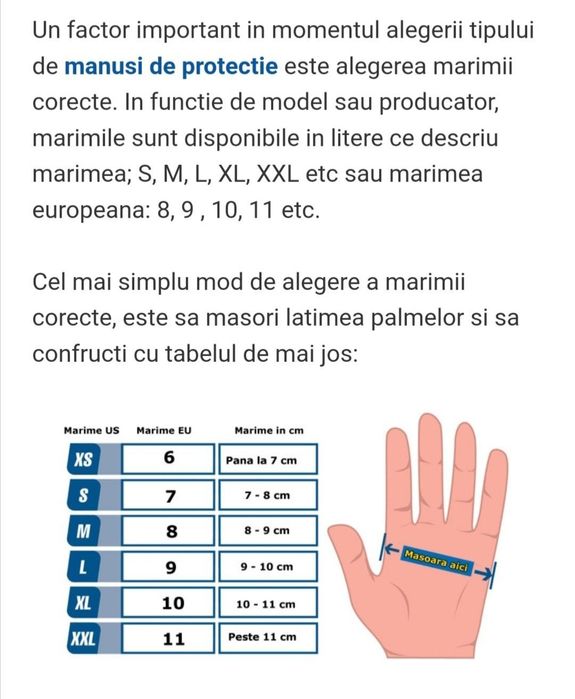 Un factor important in momentul alegerii tipului de manusi de protectie este alegerea marimii corecte. In functie de model sau producator, marimile sunt disponibile in litere ce descriu marimea; S, M, L, XL, XXL etc sau marimea europeana: 8, 9 , 10, 11 etc.

Cel mai simplu mod de alegere a marimii corecte, este sa masori latimea palmelor si sa confructi cu tabelul de mai jos:

| Marime US | Marime EU | Marime in cm |
|---|---|---|
| XS | 6 | Pana la 7 cm |
| S | 7 | 7 - 8 cm |
| M | 8 | 8 - 9 cm |
| L | 9 | 9 - 10 cm |
| XL | 10 | 10 - 11 cm |
| XXL | 11 | Peste 11 cm |

Masoara aici