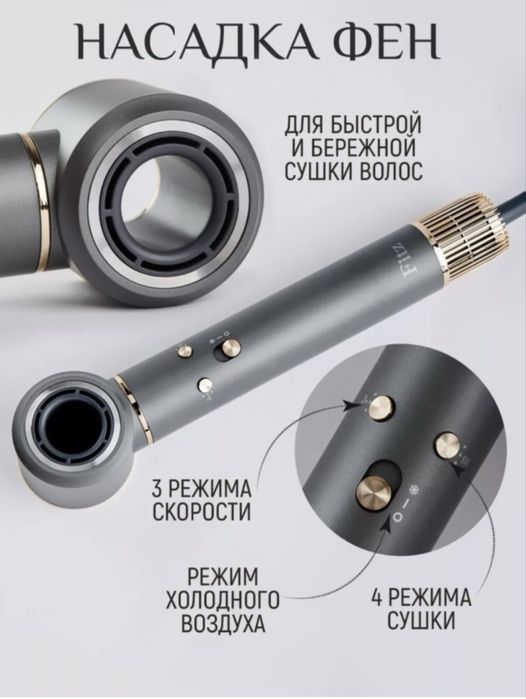 НАСАДКА ФЕН

ДЛЯ БЫСТРОЙ И БЕРЕЖНОЙ СУШКИ ВОЛОС

Fitz

3 РЕЖИМА СКОРОСТИ

РЕЖИМ ХОЛОДНОГО ВОЗДУХА

4 РЕЖИМА СУШКИ