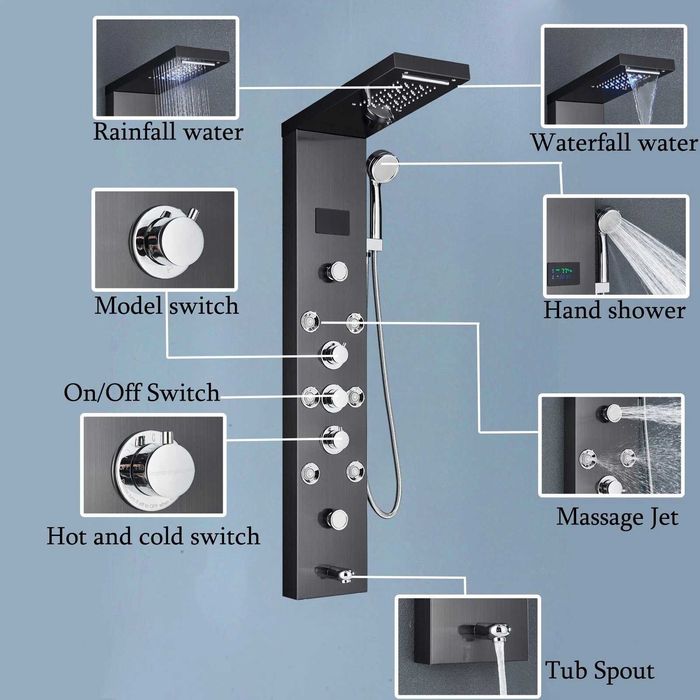 Rainfall water

Waterfall water

Model switch

Hand shower

On/Off Switch

Hot and cold switch

Massage Jet

Tub Spout