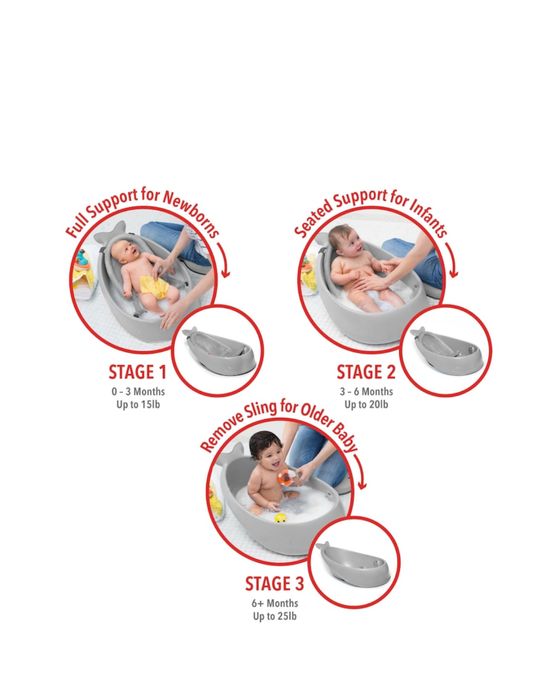 Full Support for Newborns

STAGE 1
0 – 3 Months
Up to 15lb

Seated Support for Infants

STAGE 2
3 – 6 Months
Up to 20lb

Remove Sling for Older Baby

STAGE 3
6+ Months
Up to 25lb