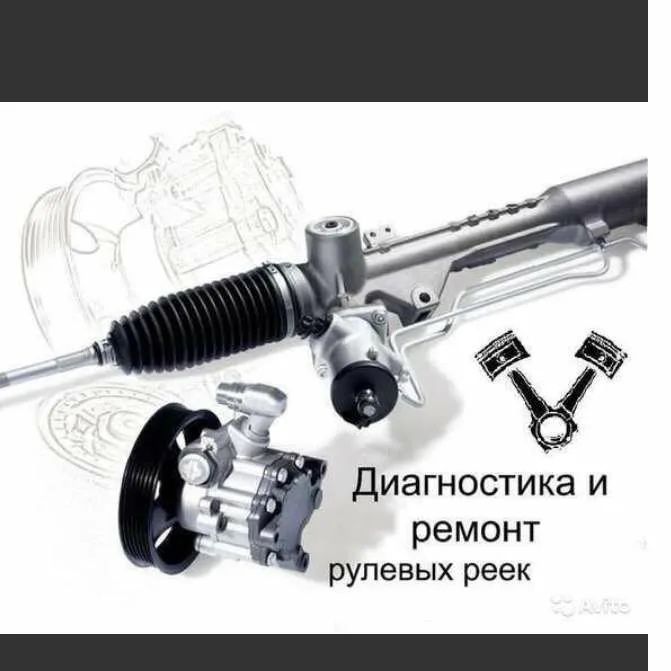 Диагностика и ремонт рулевых реек

Avito