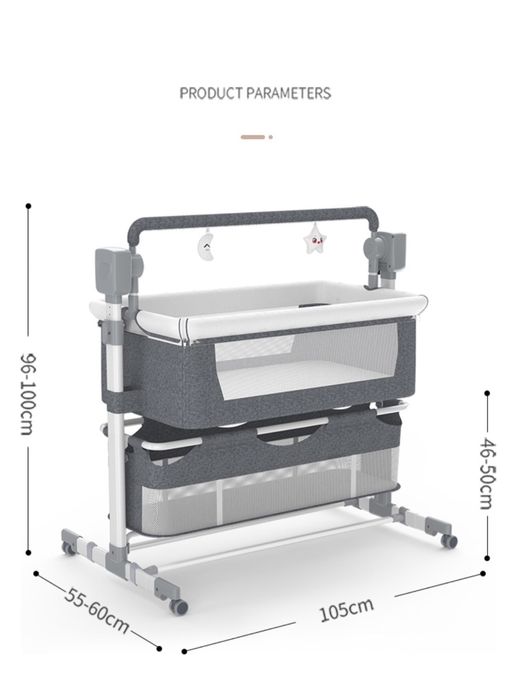 PRODUCT PARAMETERS

96-100cm

46-50cm

55-60cm

105cm