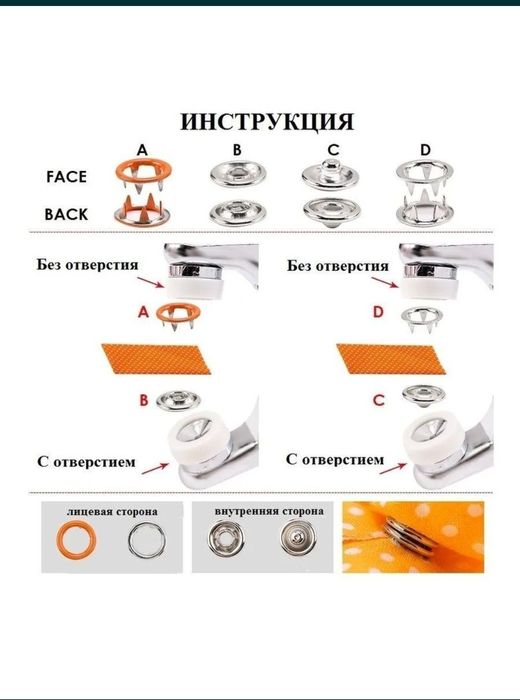 ИНСТРУКЦИЯ

A B C D

FACE

BACK

Без отверстия

A

B

С отверстием

Без отверстия

D

C

С отверстием

лицевая сторона

внутренняя сторона