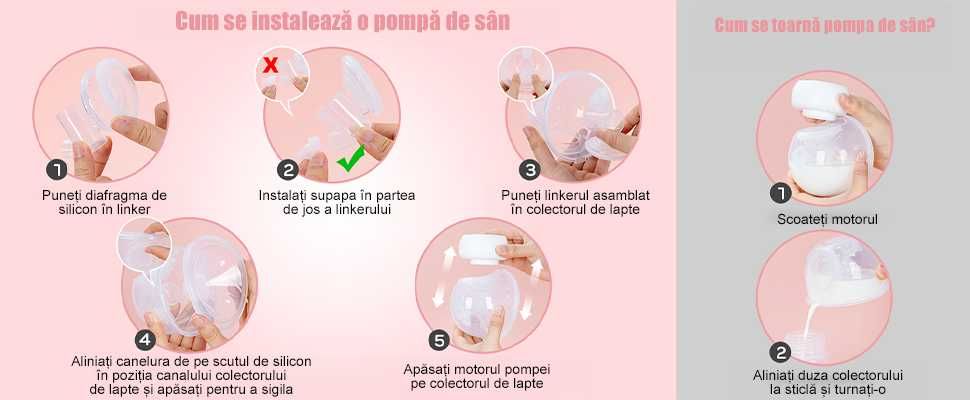 Cum se instalează o pompă de sân

1
Puneți diafragma de silicon în linker

2
Instalați supapa în partea de jos a linkerului

3
Puneți linkerul asamblat în colectorul de lapte

4
Aliniați canelura de pe scutul de silicon în poziția canalului colectorului de lapte și apăsați pentru a sigila

5
Apăsați motorul pompei pe colectorul de lapte

Cum se toarnă pompa de sân?

1
Scoateți motorul

2
Aliniați duza colectorului la sticlă și turnați-o