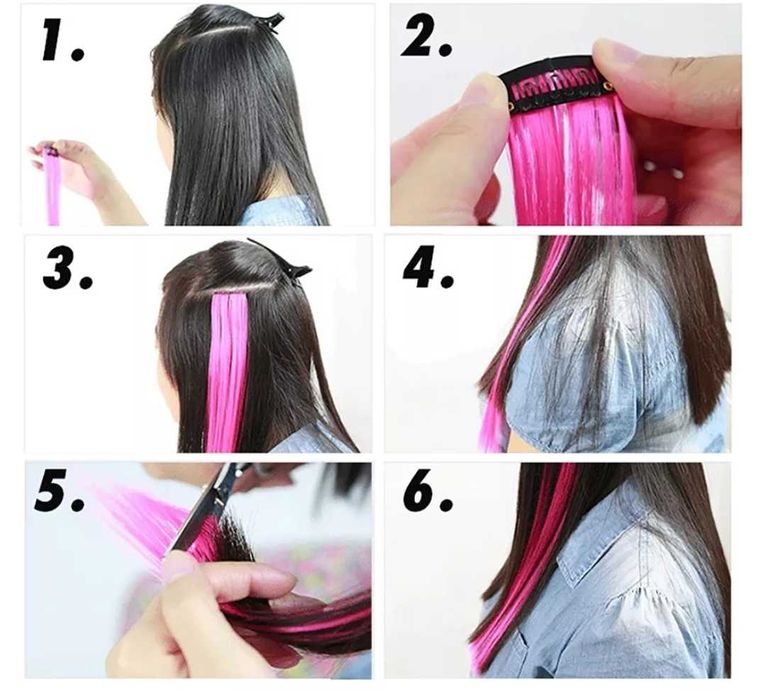 1.

2.

3.

4.

5.

6.