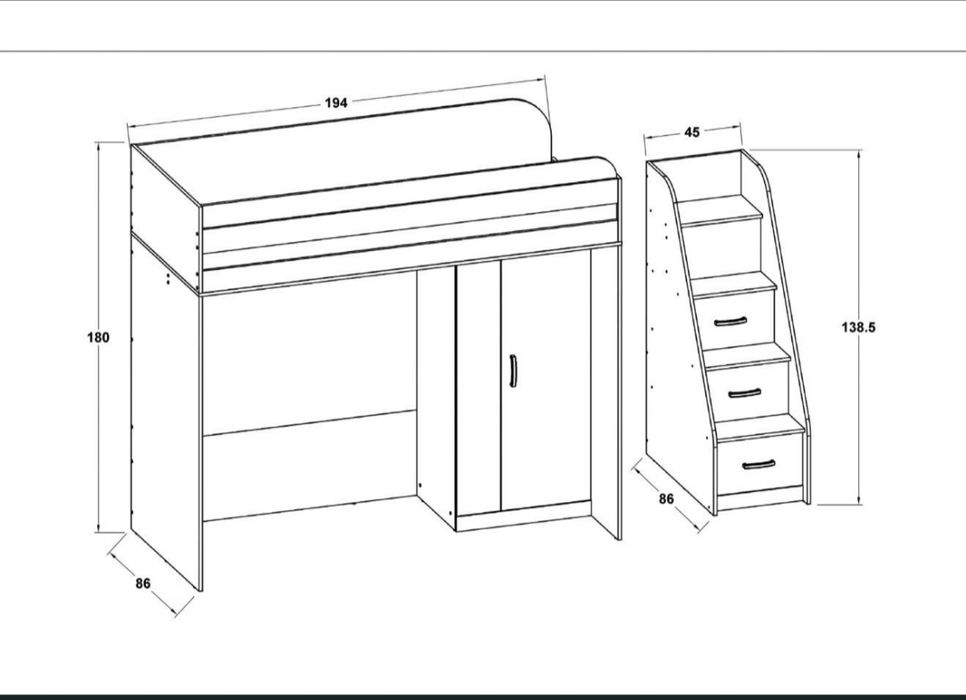 194
180
86
45
138.5
86