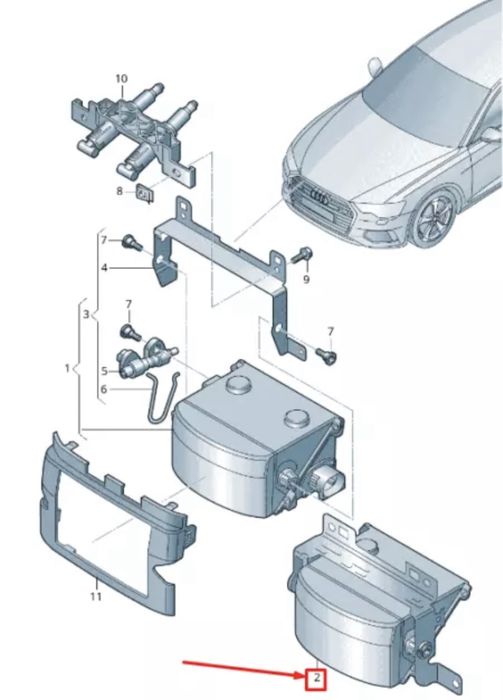 10
8
7
4
9
3
7
7
1
5
6
11
2