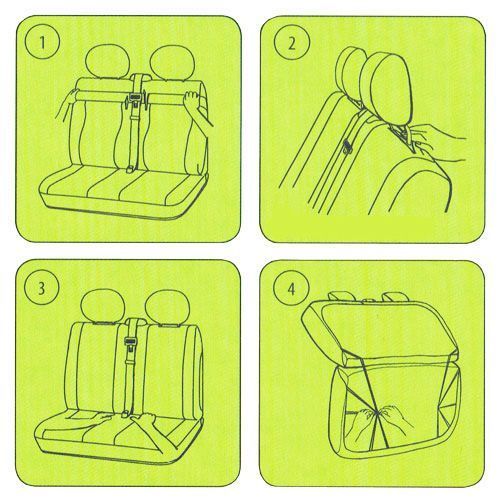 1

2

3

4