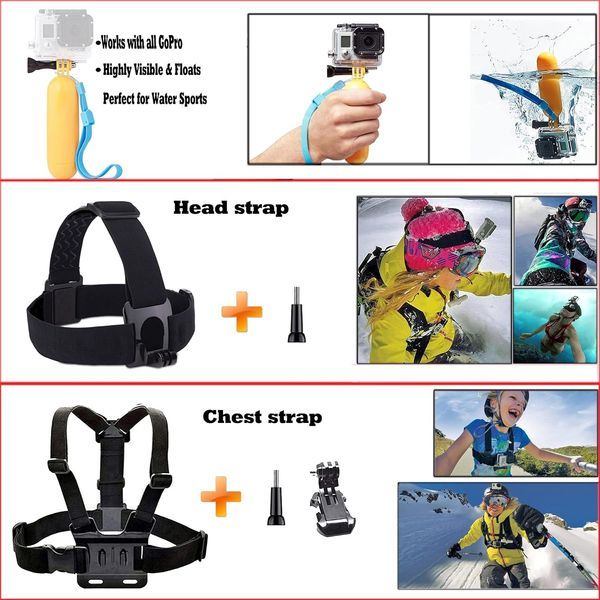 •Works with all GoPro
• Highly Visible & Floats
Perfect for Water Sports

Head strap

Chest strap