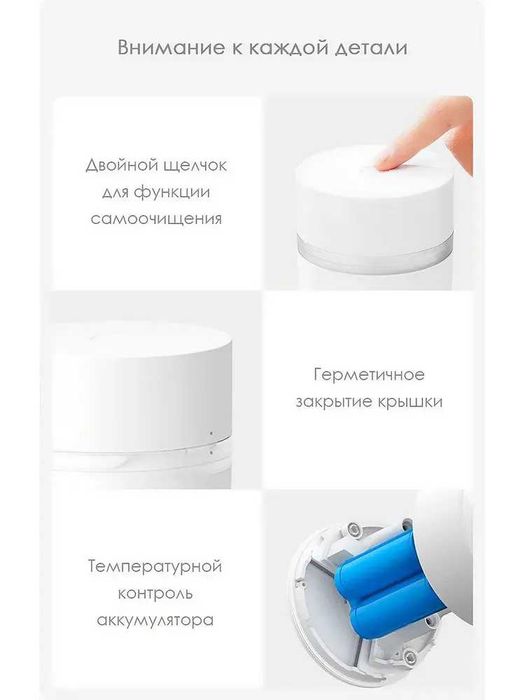 Внимание к каждой детали

Двойной щелчок для функции самоочищения

Герметичное закрытие крышки

Температурной контроль аккумулятора