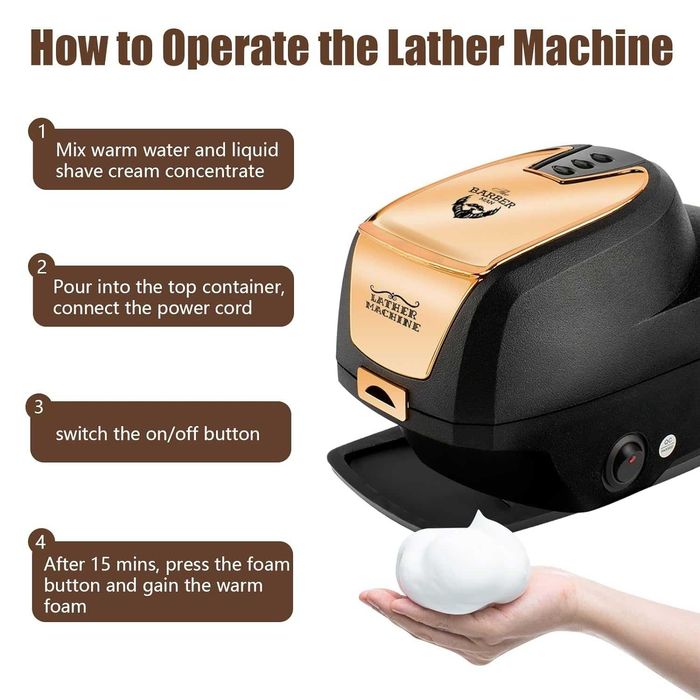 How to Operate the Lather Machine

1
Mix warm water and liquid shave cream concentrate

2
Pour into the top container, connect the power cord

3
switch the on/off button

4
After 15 mins, press the foam button and gain the warm foam

The
BARBER
MAN

LATHER
MACHINE