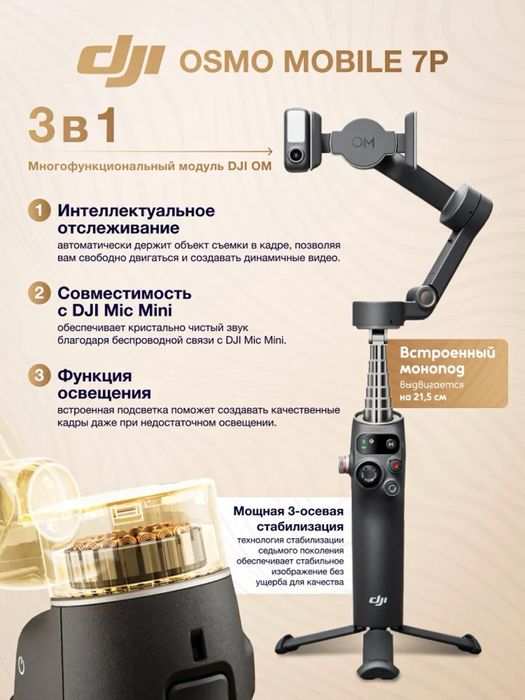 dji OSMO MOBILE 7P

3 в 1

Многофункциональный модуль DJI OM

OM

1 Интеллектуальное отслеживание
автоматически держит объект съемки в кадре, позволяя вам свободно двигаться и создавать динамичные видео.

2 Совместимость с DJI Mic Mini
обеспечивает кристально чистый звук благодаря беспроводной связи с DJI Mic Mini.

3 Функция освещения
встроенная подсветка поможет создавать качественные кадры даже при недостаточном освещении.

Встроенный монопод
Выдвигается на 21,5 см

M

Мощная 3-осевая стабилизация
технология стабилизации седьмого поколения обеспечивает стабильное изображение без ущерба для качества

dji