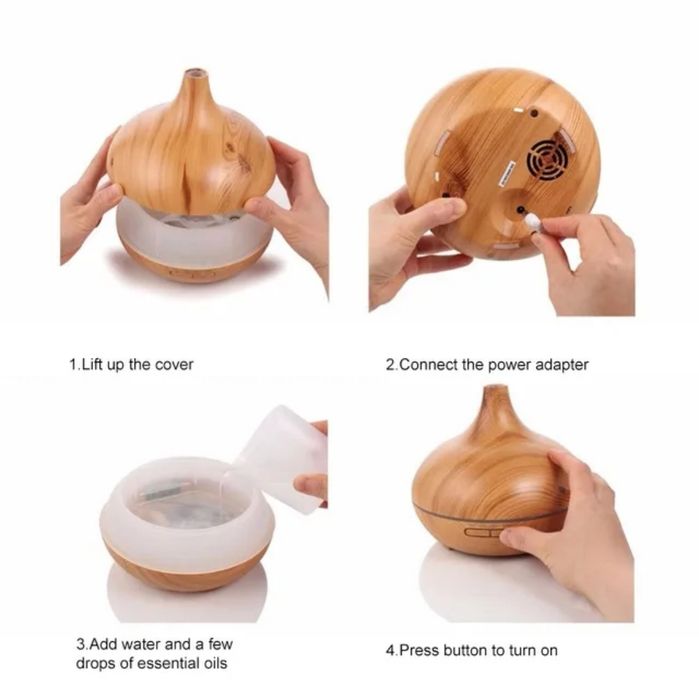 1.Lift up the cover

2.Connect the power adapter

3.Add water and a few drops of essential oils

4.Press button to turn on