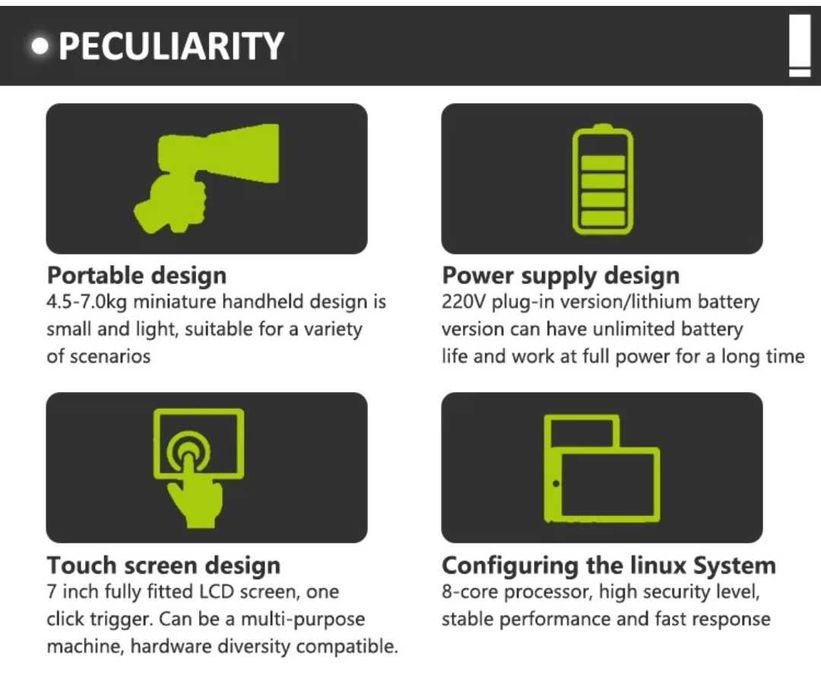 PECULIARITY

Portable design
4.5-7.0kg miniature handheld design is small and light, suitable for a variety of scenarios

Power supply design
220V plug-in version/lithium battery version can have unlimited battery life and work at full power for a long time

Touch screen design
7 inch fully fitted LCD screen, one click trigger. Can be a multi-purpose machine, hardware diversity compatible.

Configuring the linux System
8-core processor, high security level, stable performance and fast response