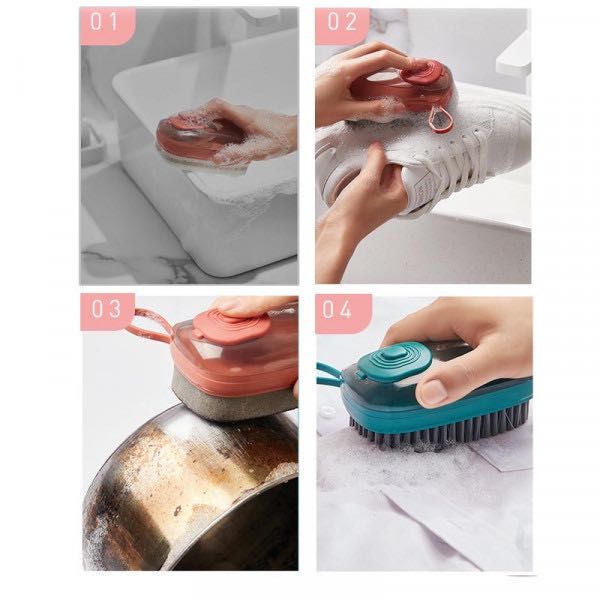 01

02

03

04