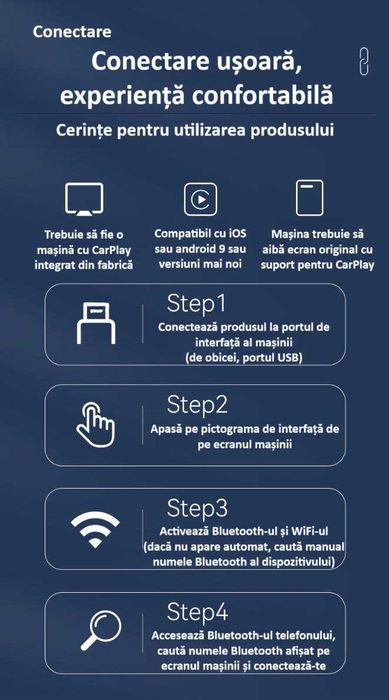 Conectare

Conectare ușoară, experiență confortabilă

Cerințe pentru utilizarea produsului

Trebuie să fie o mașină cu CarPlay integrat din fabrică

Compatibil cu iOS sau android 9 sau versiuni mai noi

Mașina trebuie să aibă ecran original cu suport pentru CarPlay

Step1
Conectează produsul la portul de interfață al mașinii (de obicei, portul USB)

Step2
Apasă pe pictograma de interfață de pe ecranul mașinii

Step3
Activează Bluetooth-ul și WiFi-ul (dacă nu apare automat, caută manual numele Bluetooth al dispozitivului)

Step4
Accesează Bluetooth-ul telefonului, caută numele Bluetooth afișat pe ecranul mașinii și conectează-te