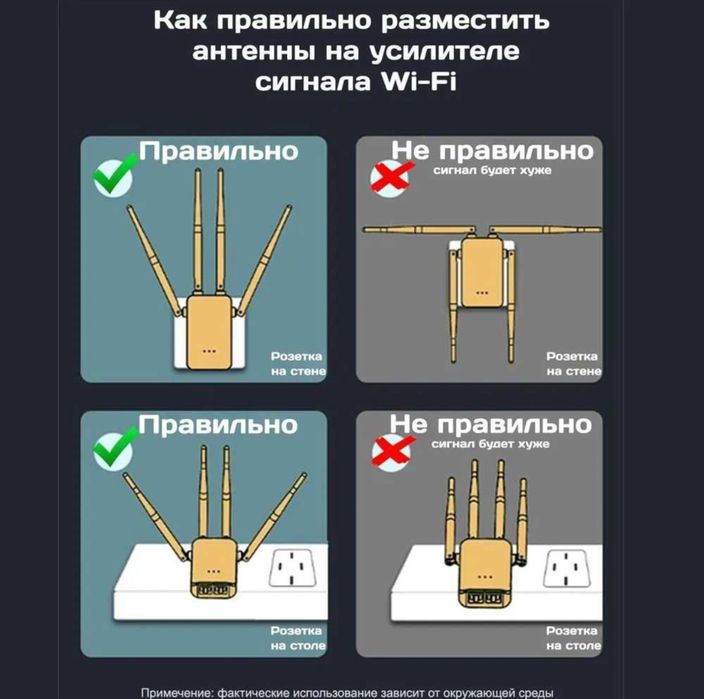 Как правильно разместить антенны на усилителе сигнала Wi-Fi

Правильно

Розетка на стене

Не правильно
сигнал будет хуже

Розетка на стене

Правильно

Розетка на столе

Не правильно
сигнал будет хуже

Розетка на столе

Примечение: фактические использование зависит от окружающей среды