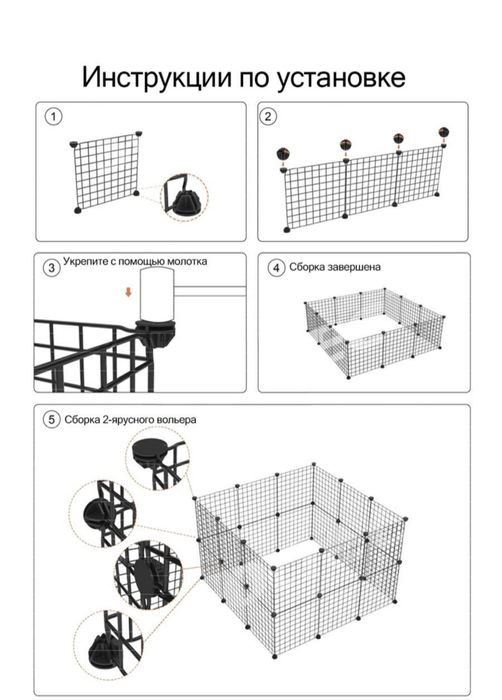 Инструкции по установке

1

2

3 Укрепите с помощью молотка

4 Сборка завершена

5 Сборка 2-ярусного вольера