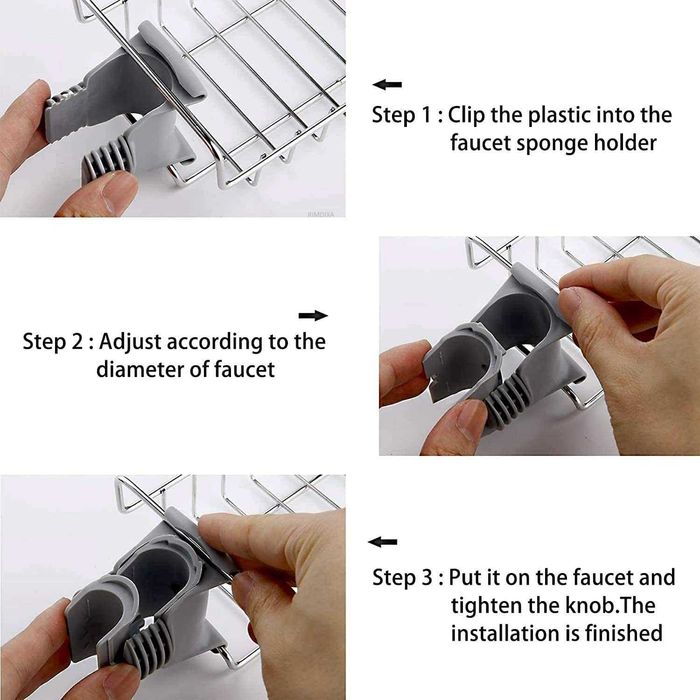 Step 1 : Clip the plastic into the faucet sponge holder

Step 2 : Adjust according to the diameter of faucet

Step 3 : Put it on the faucet and tighten the knob.The installation is finished