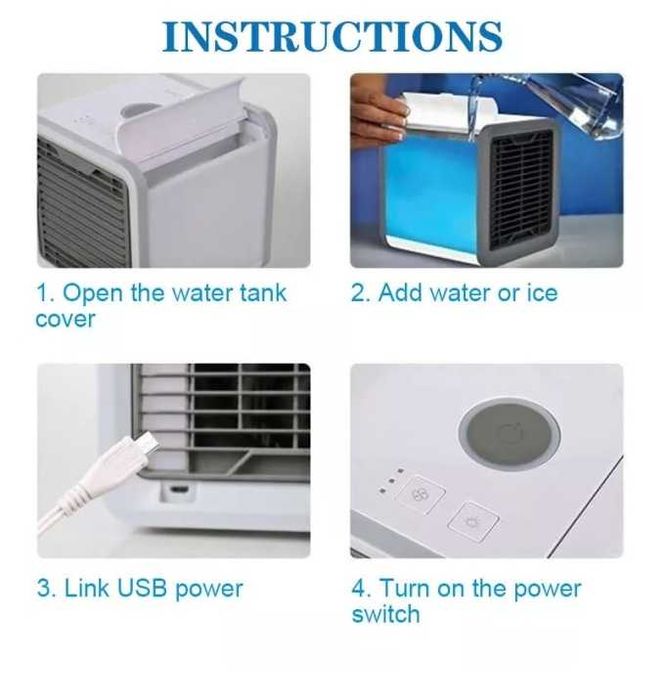 INSTRUCTIONS

1. Open the water tank cover

2. Add water or ice

3. Link USB power

4. Turn on the power switch