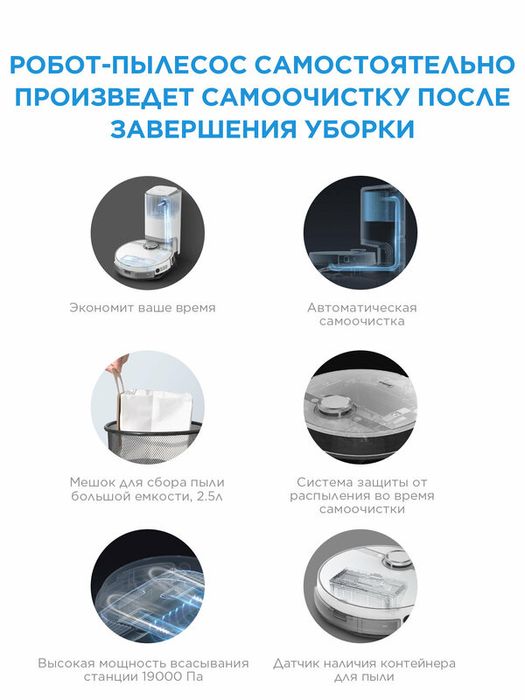 РОБОТ-ПЫЛЕСОС САМОСТОЯТЕЛЬНО ПРОИЗВЕДЕТ САМООЧИСТКУ ПОСЛЕ ЗАВЕРШЕНИЯ УБОРКИ

Экономит ваше время

Автоматическая самоочистка

Мешок для сбора пыли большой емкости, 2.5л

Система защиты от распыления во время самоочистки

Высокая мощность всасывания станции 19000 Па

Датчик наличия контейнера для пыли