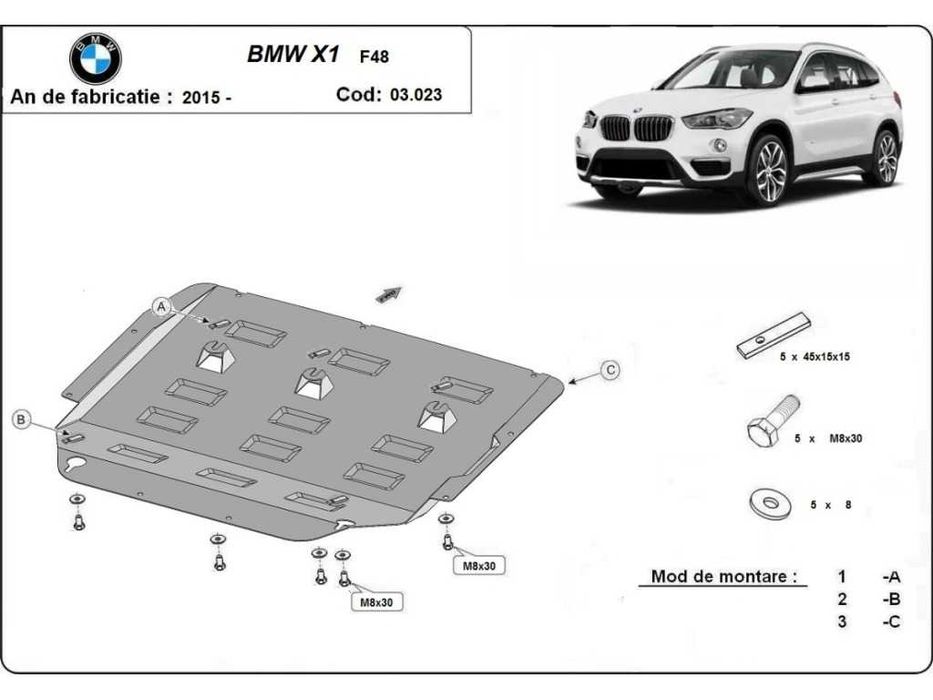 BMW

BMW X1 F48

An de fabricatie : 2015 -

Cod: 03.023

A

B

C

5 x 45x15x15

5 x M8x30

5 x 8

M8x30

M8x30

Mod de montare : 1 -A
2 -B
3 -C