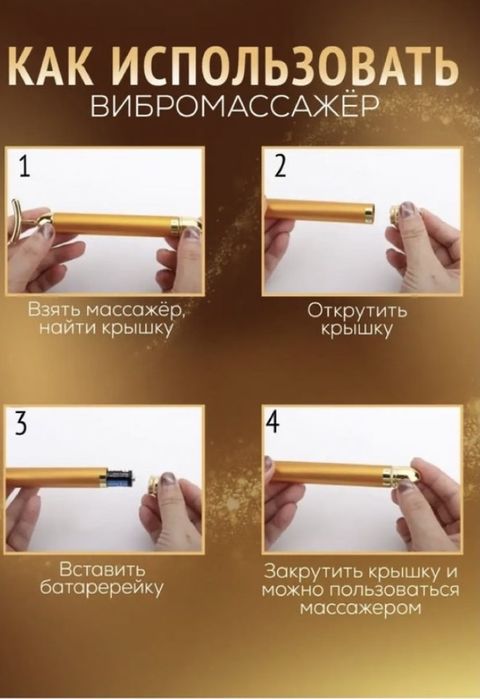 КАК ИСПОЛЬЗОВАТЬ
ВИБРОМАССАЖЁР

1

Взять массажёр, найти крышку

2

Открутить крышку

3

Вставить батаререйку

4

Закрутить крышку и можно пользоваться массажером