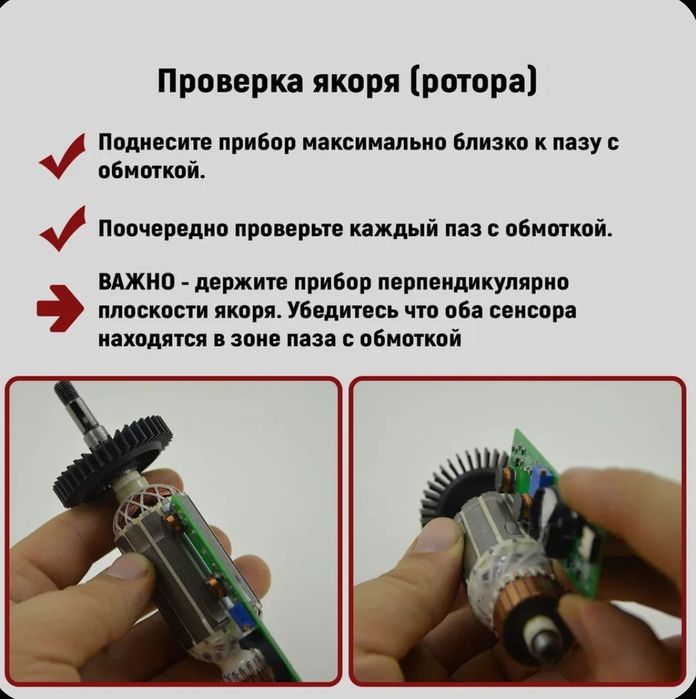 Проверка якоря (ротора)

Поднесите прибор максимально близко к пазу с обмоткой.

Поочередно проверьте каждый паз с обмоткой.

ВАЖНО - держите прибор перпендикулярно плоскости якоря. Убедитесь что оба сенсора находятся в зоне паза с обмоткой