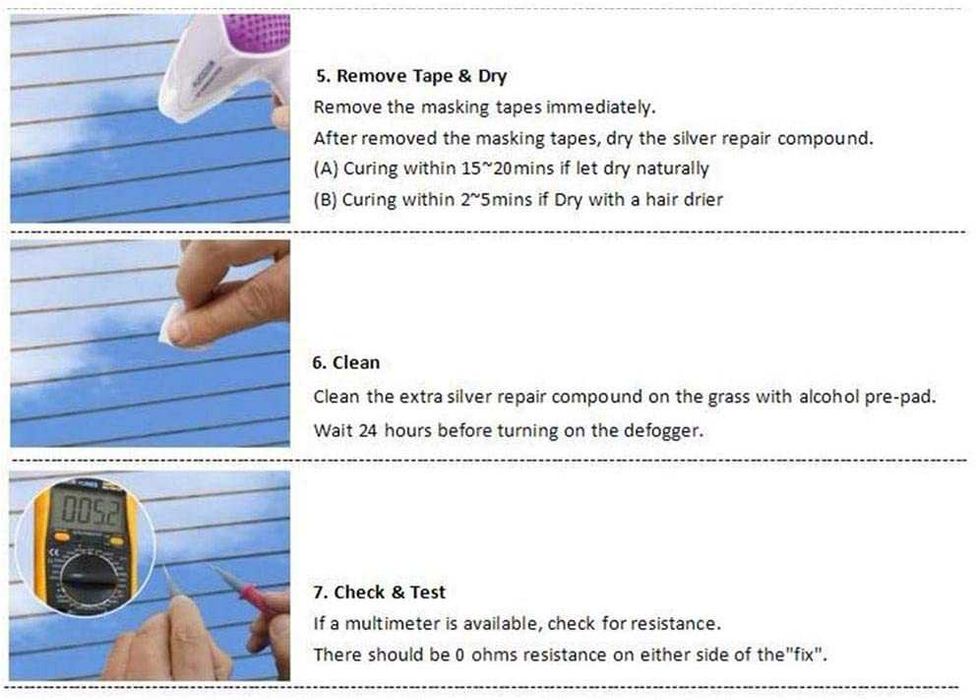 5. Remove Tape & Dry

Remove the masking tapes immediately.

After removed the masking tapes, dry the silver repair compound.

(A) Curing within 15~20mins if let dry naturally

(B) Curing within 2~5mins if Dry with a hair drier

6. Clean

Clean the extra silver repair compound on the grass with alcohol pre-pad.

Wait 24 hours before turning on the defogger.

0052

7. Check & Test

If a multimeter is available, check for resistance.

There should be 0 ohms resistance on either side of the"fix".