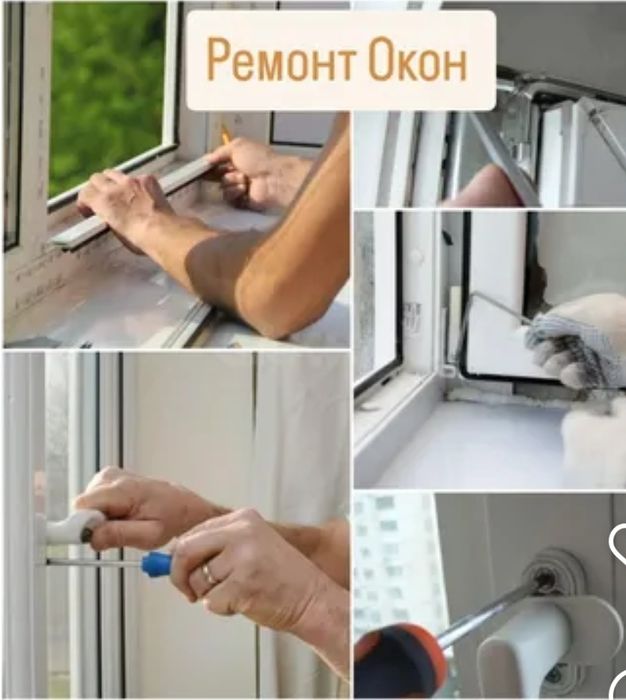 Ремонт Окон