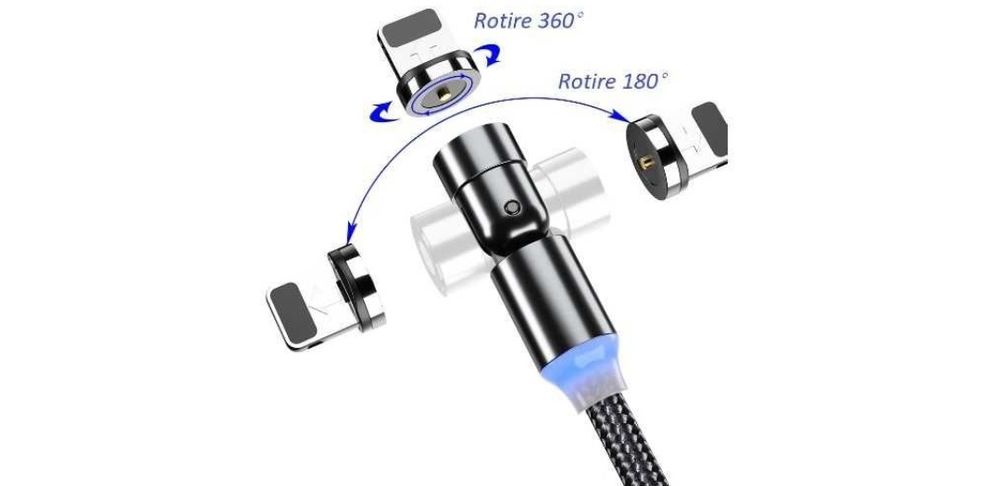 Rotire 360°

Rotire 180°