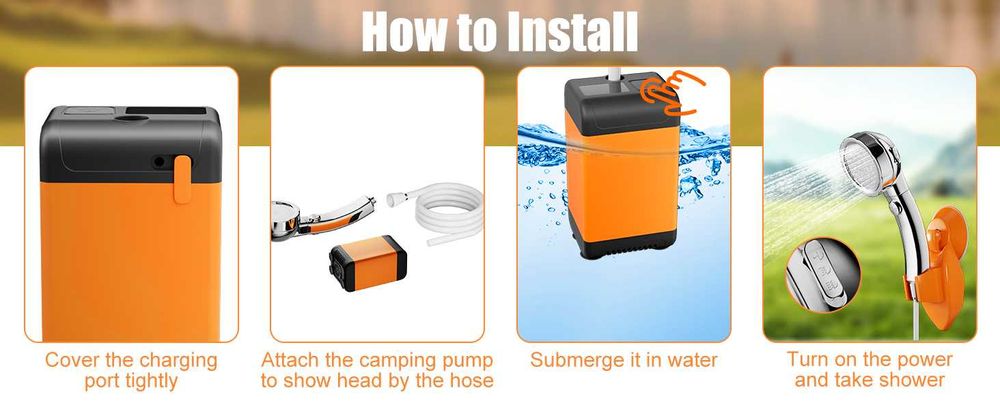 How to Install

Cover the charging port tightly

Attach the camping pump to show head by the hose

Submerge it in water

Turn on the power and take shower