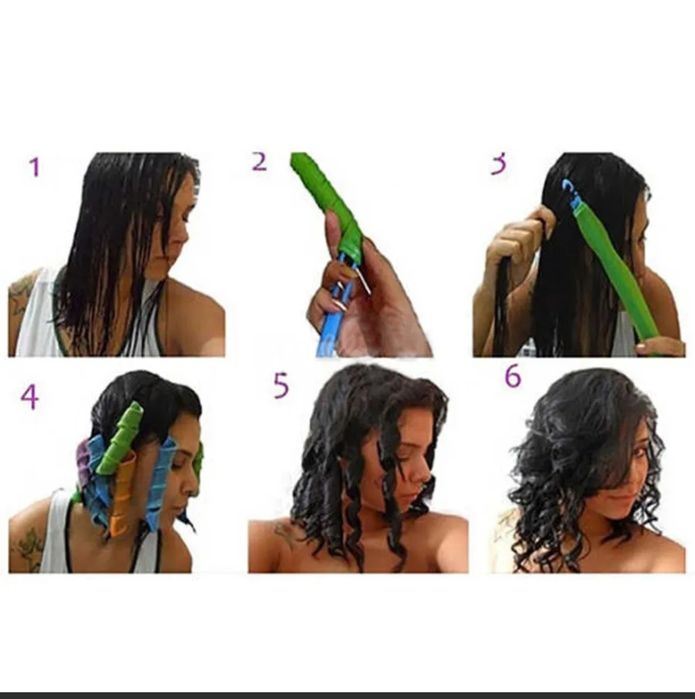 1

2

3

4

5

6